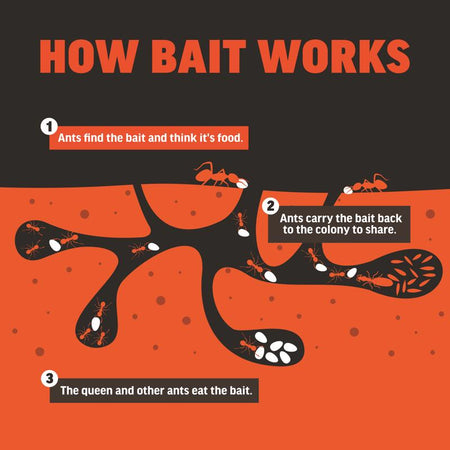 HOW BAIT WORKS

1
Ants find the bait and think it's food.

2
Ants carry the bait back to the colony to share.

3
The queen and other ants eat the bait.