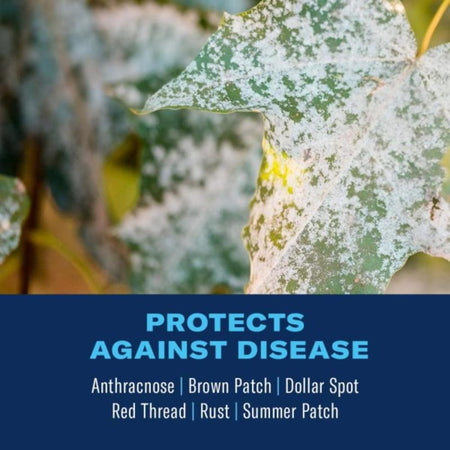 PROTECTS AGAINST DISEASE

Anthracnose | Brown Patch | Dollar Spot
Red Thread | Rust | Summer Patch