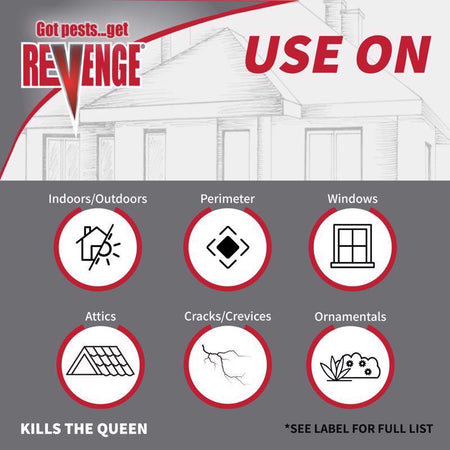 Got pests...get
REVENGE®

USE ON

Indoors/Outdoors

Perimeter

Windows

Attics

Cracks/Crevices

Ornamentals

KILLS THE QUEEN

*SEE LABEL FOR FULL LIST