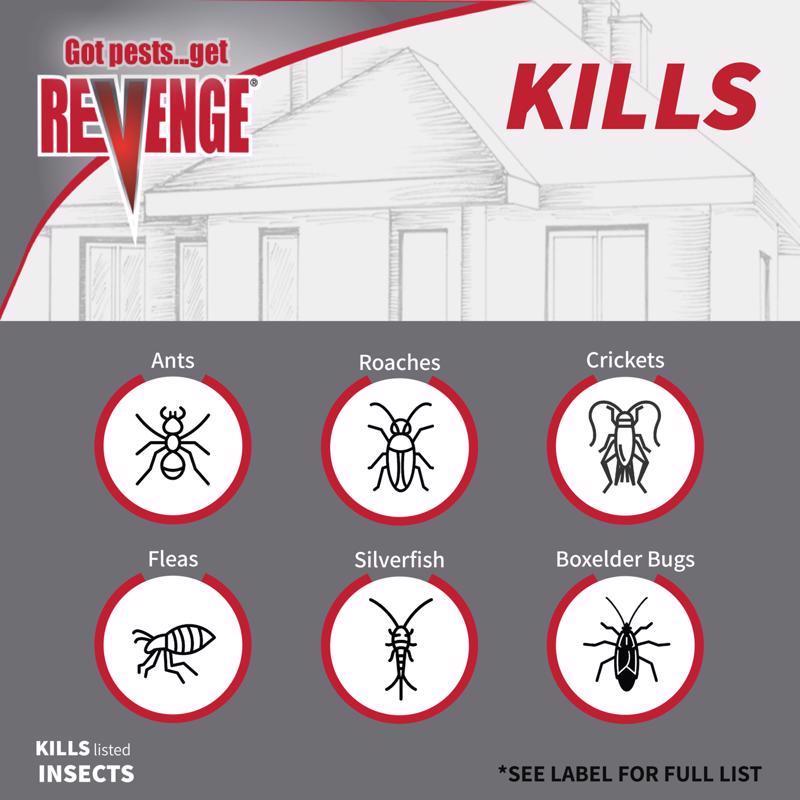 Got pests...get
REVENGE®

KILLS

Ants

Roaches

Crickets

Fleas

Silverfish

Boxelder Bugs

KILLS listed INSECTS

*SEE LABEL FOR FULL LIST