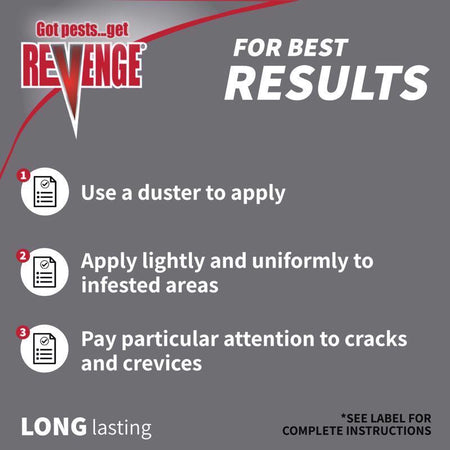 Got pests...get
REVENGE®

FOR BEST
RESULTS

1 Use a duster to apply

2 Apply lightly and uniformly to infested areas

3 Pay particular attention to cracks and crevices

LONG lasting

*SEE LABEL FOR
COMPLETE INSTRUCTIONS