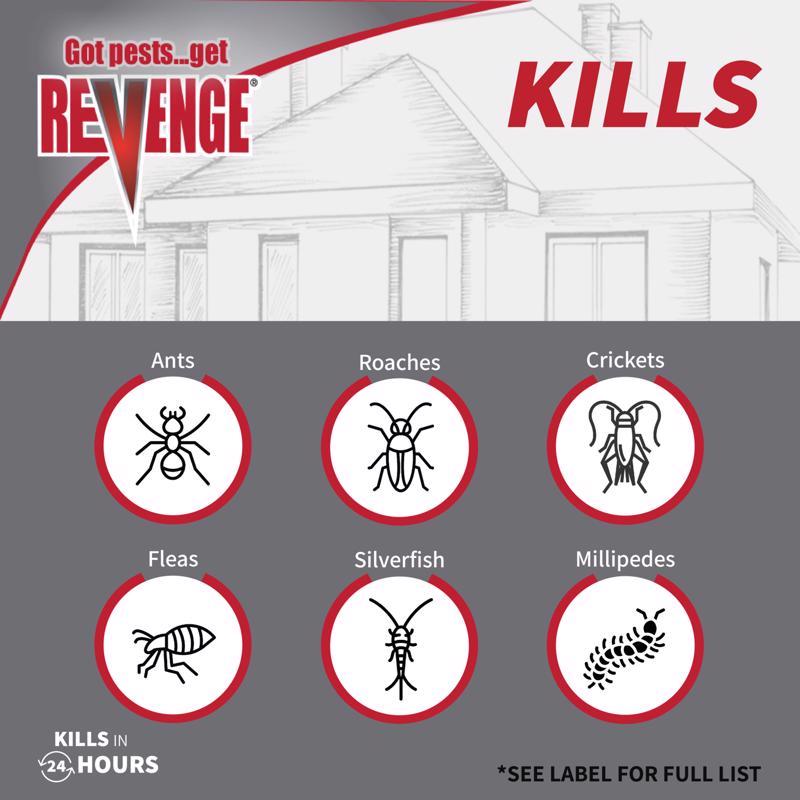 Got pests...get
REVENGE®

KILLS

Ants

Roaches

Crickets

Fleas

Silverfish

Millipedes

KILLS IN
24 HOURS

*SEE LABEL FOR FULL LIST