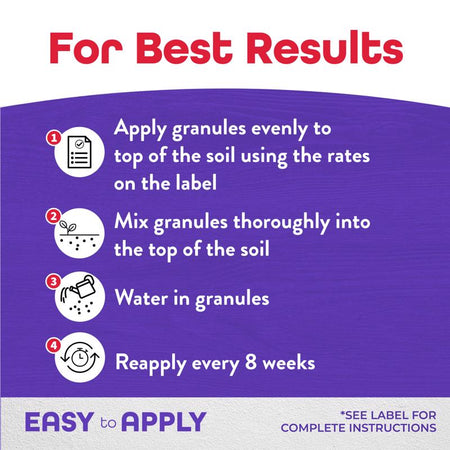 For Best Results

1 Apply granules evenly to top of the soil using the rates on the label

2 Mix granules thoroughly into the top of the soil

3 Water in granules

4 Reapply every 8 weeks

EASY to APPLY

*SEE LABEL FOR COMPLETE INSTRUCTIONS