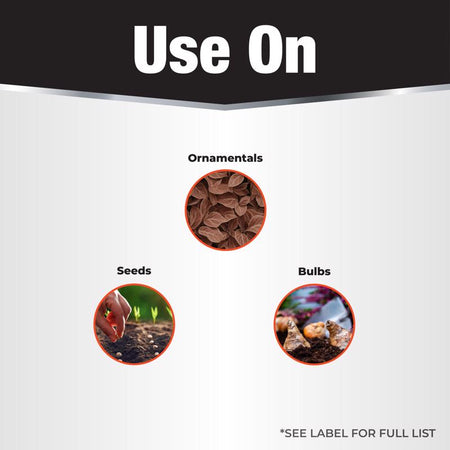 Use On

Ornamentals

Seeds

Bulbs

*SEE LABEL FOR FULL LIST