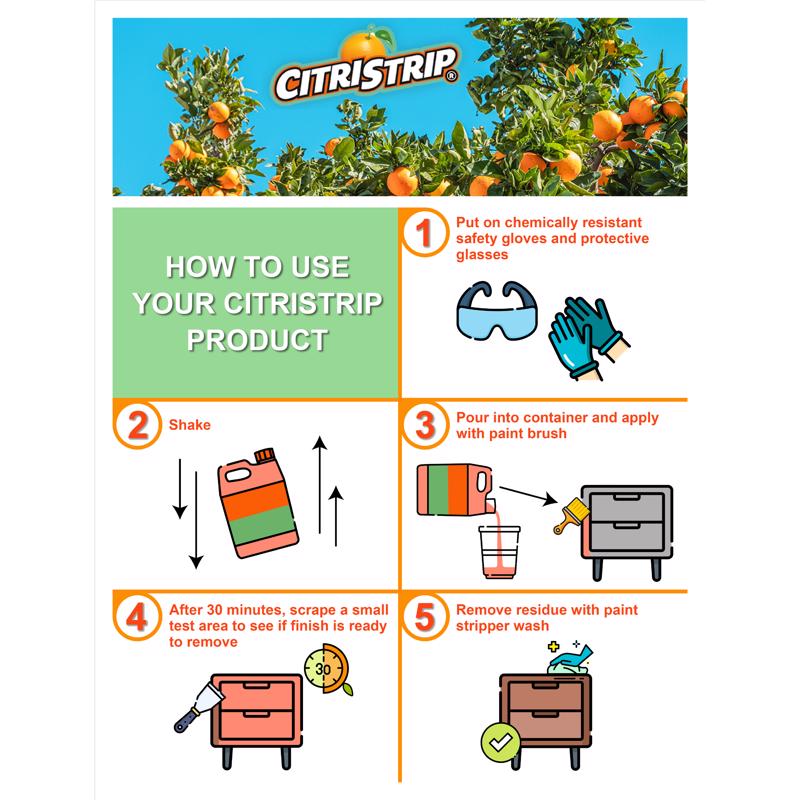 CITRISTRIP®

HOW TO USE YOUR CITRISTRIP PRODUCT

1 Put on chemically resistant safety gloves and protective glasses

2 Shake

3 Pour into container and apply with paint brush

4 After 30 minutes, scrape a small test area to see if finish is ready to remove

30

5 Remove residue with paint stripper wash