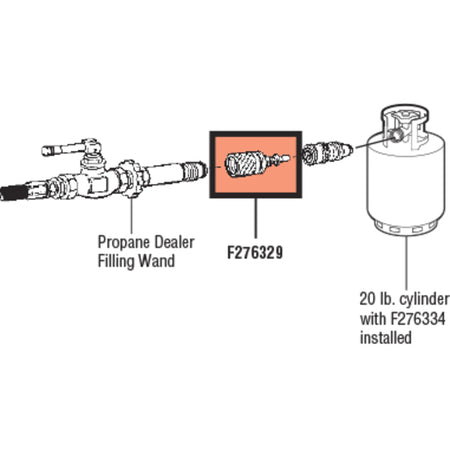 Propane Dealer Filling Wand

F276329

20 lb. cylinder with F276334 installed