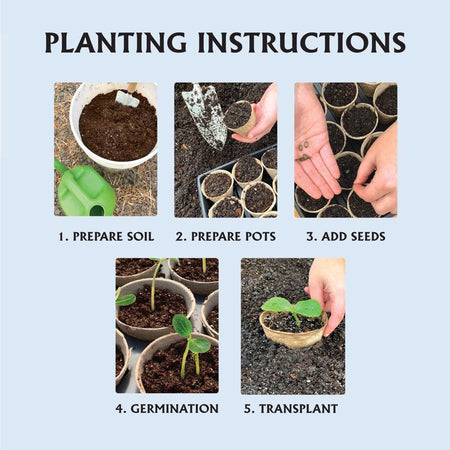 PLANTING INSTRUCTIONS

1. PREPARE SOIL

2. PREPARE POTS

3. ADD SEEDS

4. GERMINATION

5. TRANSPLANT