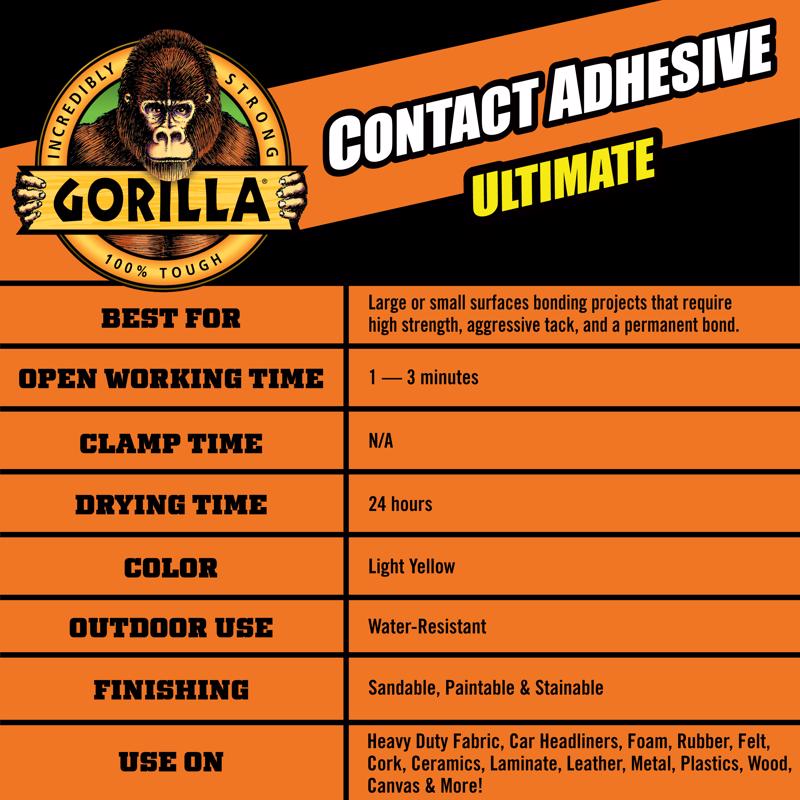 INCREDIBLY STRONG
GORILLA®
100% TOUGH

CONTACT ADHESIVE
ULTIMATE

| BEST FOR | Large or small surfaces bonding projects that require high strength, aggressive tack, and a permanent bond. |
|---|---|
| OPEN WORKING TIME | 1 — 3 minutes |
| CLAMP TIME | N/A |
| DRYING TIME | 24 hours |
| COLOR | Light Yellow |
| OUTDOOR USE | Water-Resistant |
| FINISHING | Sandable, Paintable & Stainable |
| USE ON | Heavy Duty Fabric, Car Headliners, Foam, Rubber, Felt, Cork, Ceramics, Laminate, Leather, Metal, Plastics, Wood, Canvas & More! |