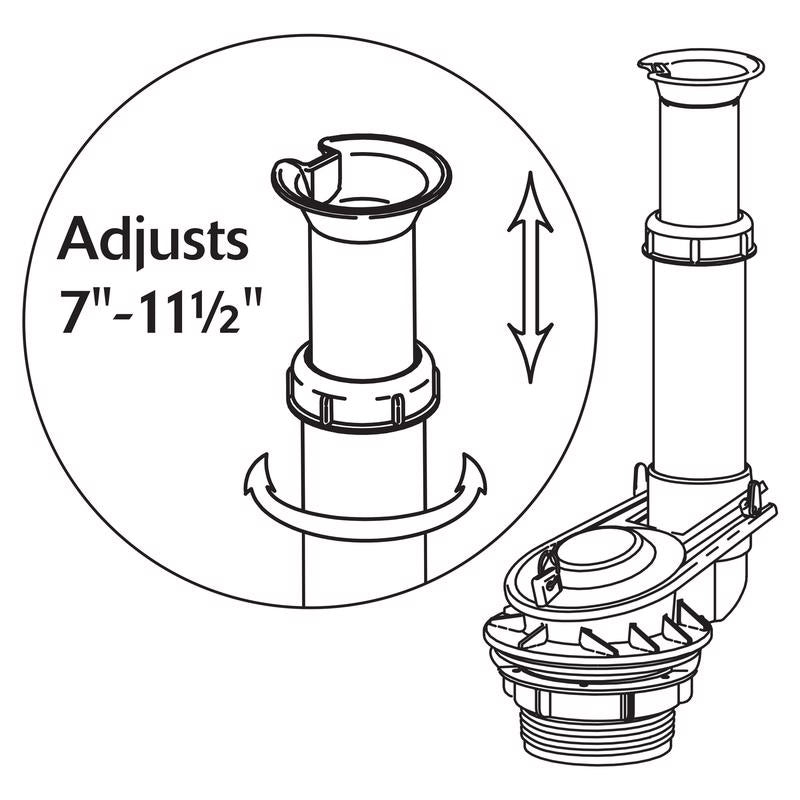 Adjusts
7"-11½"