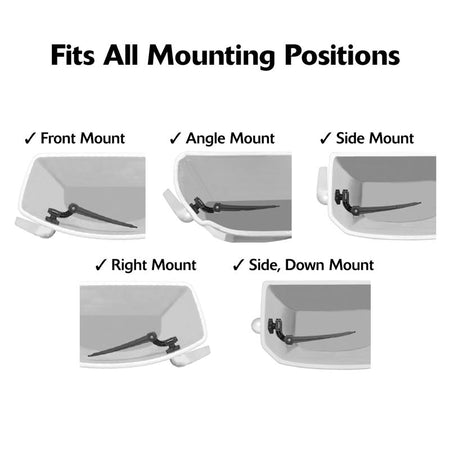 Fits All Mounting Positions

✓ Front Mount

✓ Angle Mount

✓ Side Mount

✓ Right Mount

✓ Side, Down Mount