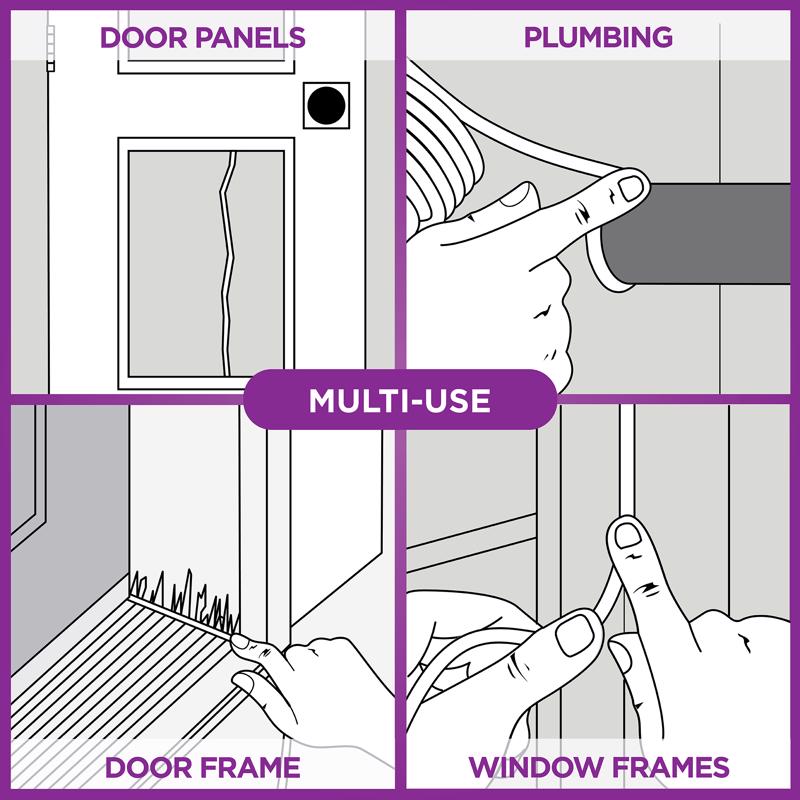 DOOR PANELS

PLUMBING

MULTI-USE

DOOR FRAME

WINDOW FRAMES