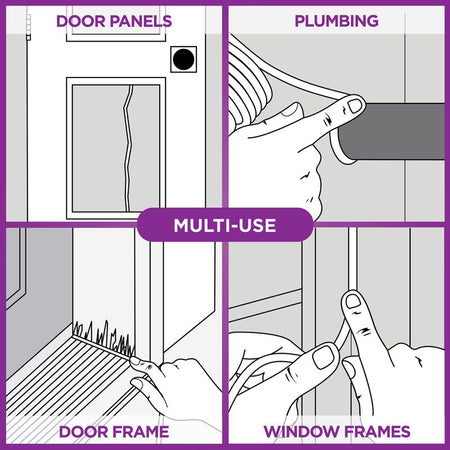 DOOR PANELS

PLUMBING

MULTI-USE

DOOR FRAME

WINDOW FRAMES