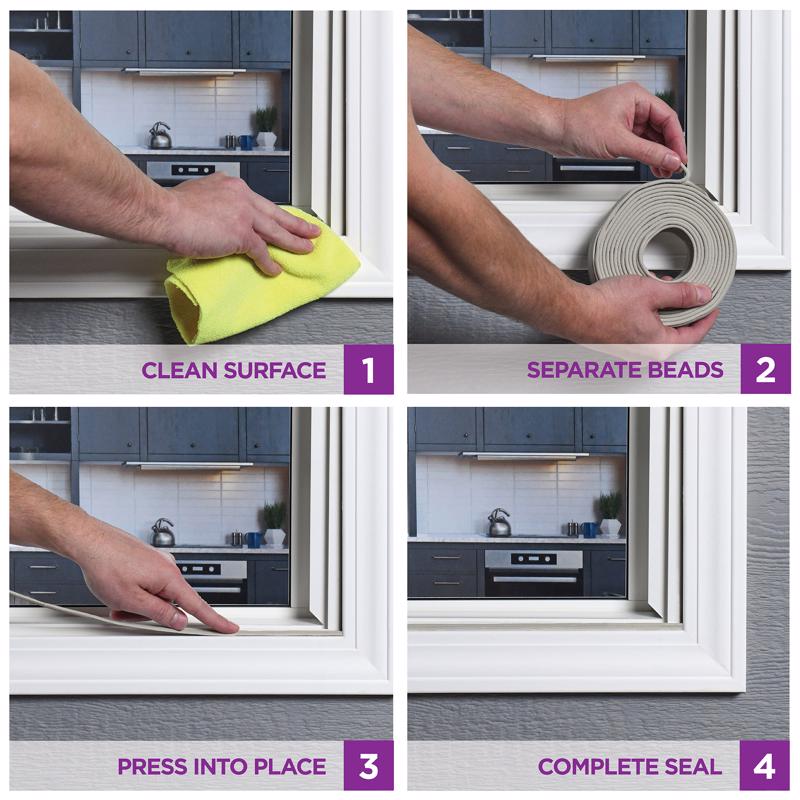 CLEAN SURFACE 1

SEPARATE BEADS 2

PRESS INTO PLACE 3

COMPLETE SEAL 4