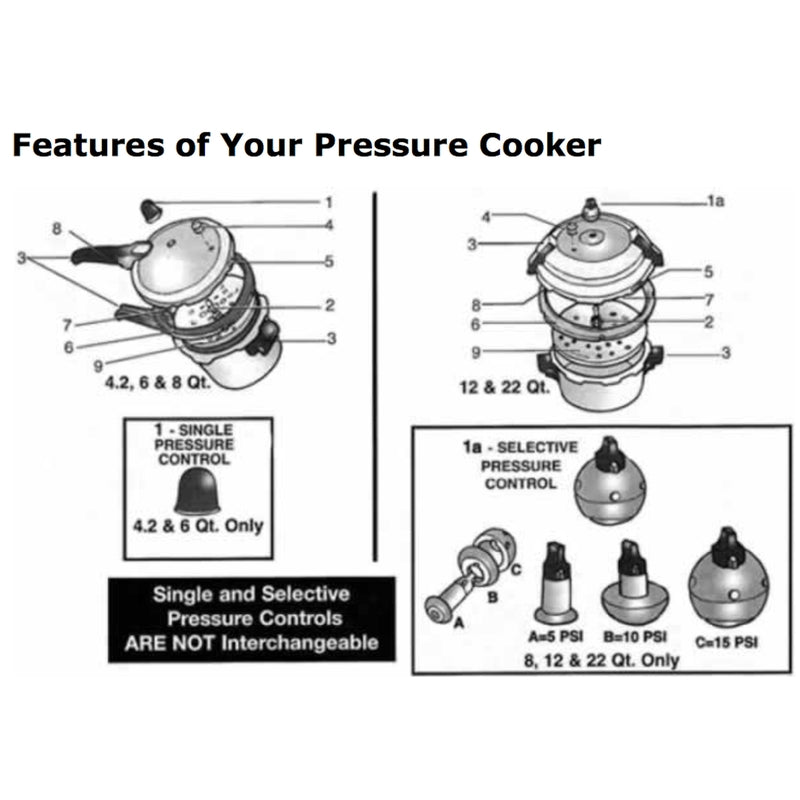 Features of Your Pressure Cooker

1
8
4
3
5
2
7
6
3
9
4.2, 6 & 8 Qt.

1 - SINGLE PRESSURE CONTROL
4.2 & 6 Qt. Only

Single and Selective Pressure Controls ARE NOT Interchangeable

1a
4
3
5
8
7
6
2
9
3
12 & 22 Qt.

1a - SELECTIVE PRESSURE CONTROL
C
B
A
A=5 PSI
B=10 PSI
C=15 PSI
8, 12 & 22 Qt. Only