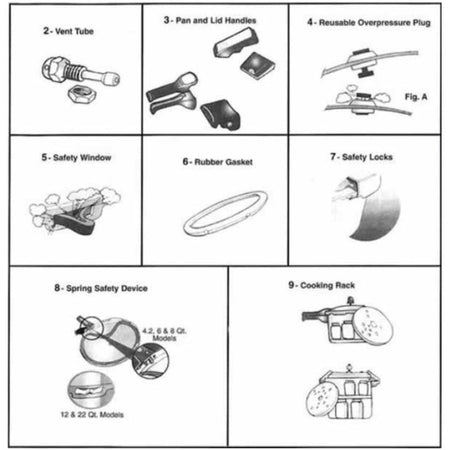 2- Vent Tube

3- Pan and Lid Handles

4- Reusable Overpressure Plug

Fig. A

5- Safety Window

6- Rubber Gasket

7- Safety Locks

8- Spring Safety Device

4.2, 6 & 8 Qt. Models

12 & 22 Qt. Models

9- Cooking Rack