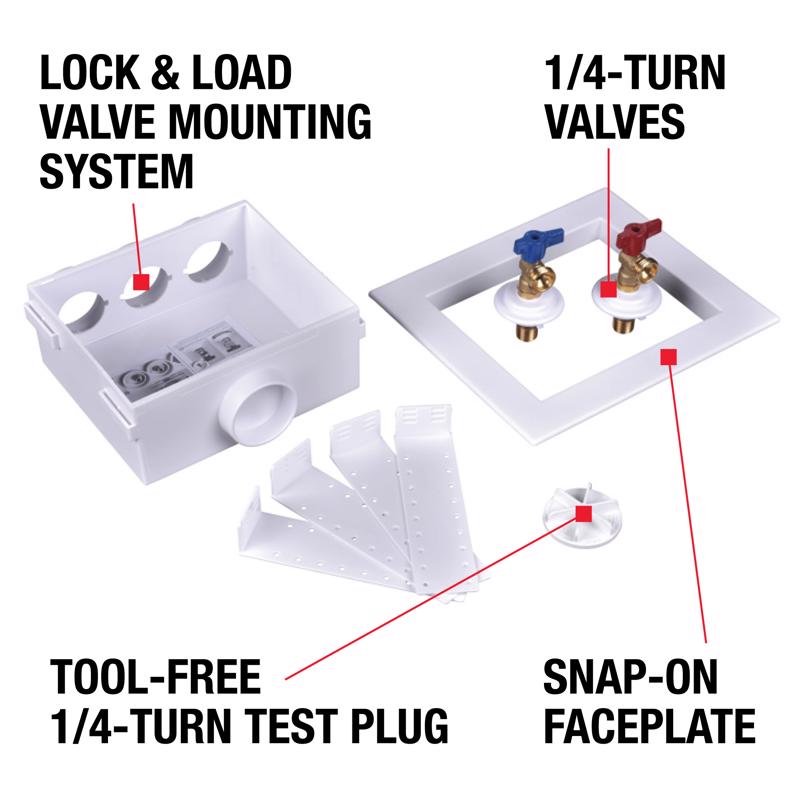 LOCK & LOAD VALVE MOUNTING SYSTEM

1/4-TURN VALVES

TOOL-FREE 1/4-TURN TEST PLUG

SNAP-ON FACEPLATE