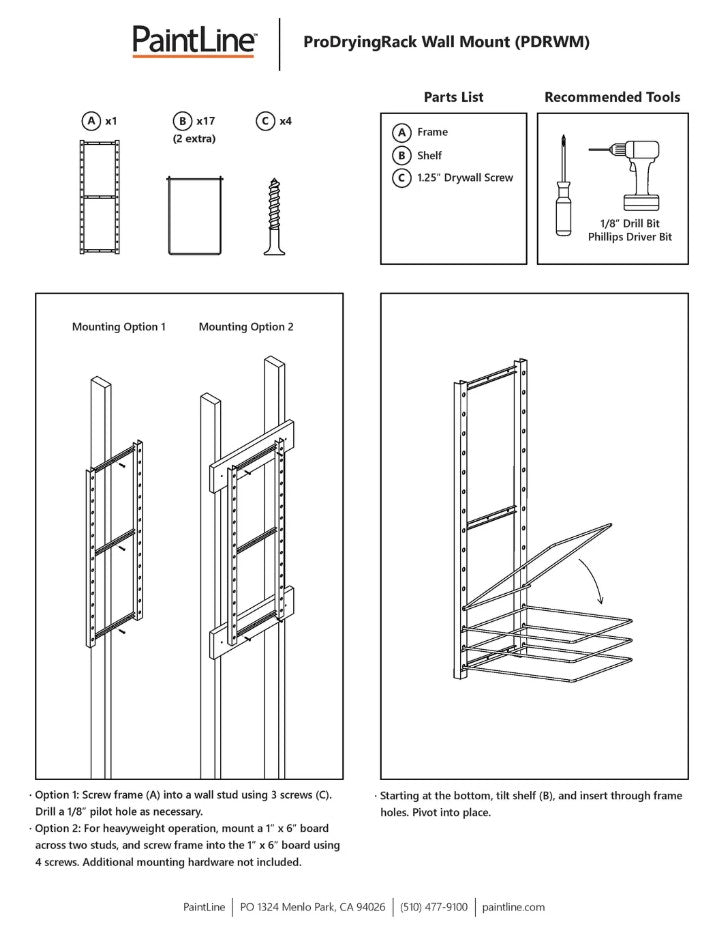 PaintLine™

ProDryingRack Wall Mount (PDRWM)

A x1

B x17
(2 extra)

C x4

Parts List

A Frame
B Shelf
C 1.25" Drywall Screw

Recommended Tools

1/8" Drill Bit
Phillips Driver Bit

Mounting Option 1

Mounting Option 2

· Option 1: Screw frame (A) into a wall stud using 3 screws (C). Drill a 1/8" pilot hole as necessary.
· Option 2: For heavyweight operation, mount a 1" x 6" board across two studs, and screw frame into the 1" x 6" board using 4 screws. Additional mounting hardware not included.

· Starting at the bottom, tilt shelf (B), and insert through frame holes. Pivot into place.

PaintLine | PO 1324 Menlo Park, CA 94026 | (510) 477-9100 | paintline.com