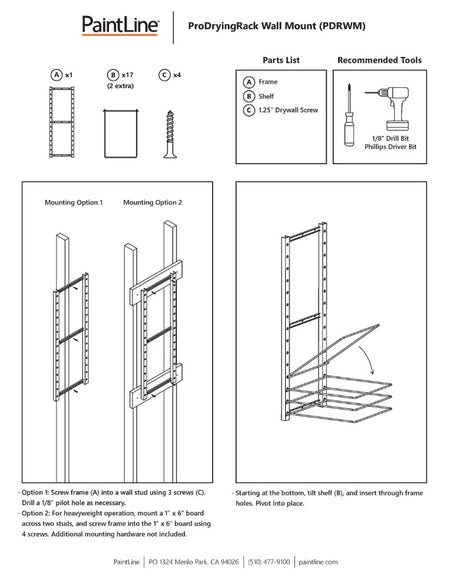 PaintLine™

ProDryingRack Wall Mount (PDRWM)

A x1

B x17
(2 extra)

C x4

Parts List

A Frame

B Shelf

C 1.25" Drywall Screw

Recommended Tools

1/8" Drill Bit
Phillips Driver Bit

Mounting Option 1

Mounting Option 2

- Option 1: Screw frame (A) into a wall stud using 3 screws (C). Drill a 1/8" pilot hole as necessary.
- Option 2: For heavyweight operation, mount a 1" x 6" board across two studs, and screw frame into the 1" x 6" board using 4 screws. Additional mounting hardware not included.

- Starting at the bottom, tilt shelf (B), and insert through frame holes. Pivot into place.

PaintLine | PO 1324 Menlo Park, CA 94026 | (510) 477-9100 | paintline.com