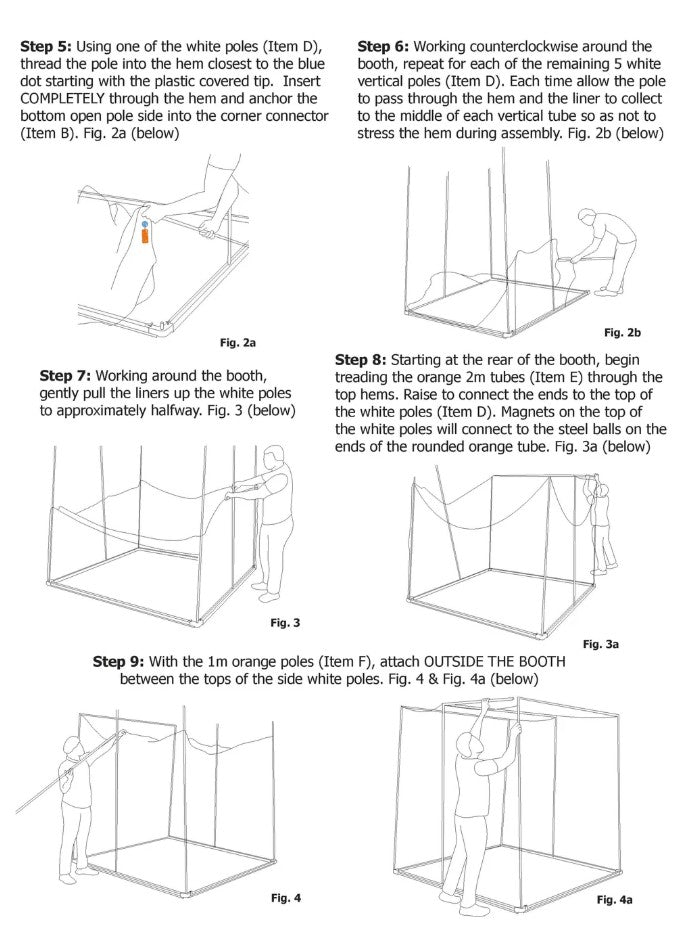 **Step 5:** Using one of the white poles (Item D), thread the pole into the hem closest to the blue dot starting with the plastic covered tip. Insert COMPLETELY through the hem and anchor the bottom open pole side into the corner connector (Item B). Fig. 2a (below)

Fig. 2a

**Step 6:** Working counterclockwise around the booth, repeat for each of the remaining 5 white vertical poles (Item D). Each time allow the pole to pass through the hem and the liner to collect to the middle of each vertical tube so as not to stress the hem during assembly. Fig. 2b (below)

Fig. 2b

**Step 7:** Working around the booth, gently pull the liners up the white poles to approximately halfway. Fig. 3 (below)

Fig. 3

**Step 8:** Starting at the rear of the booth, begin treading the orange 2m tubes (Item E) through the top hems. Raise to connect the ends to the top of the white poles (Item D). Magnets on the top of the white poles will connect to the steel balls on the ends of the rounded orange tube. Fig. 3a (below)

Fig. 3a

**Step 9:** With the 1m orange poles (Item F), attach OUTSIDE THE BOOTH between the tops of the side white poles. Fig. 4 & Fig. 4a (below)

Fig. 4

Fig. 4a