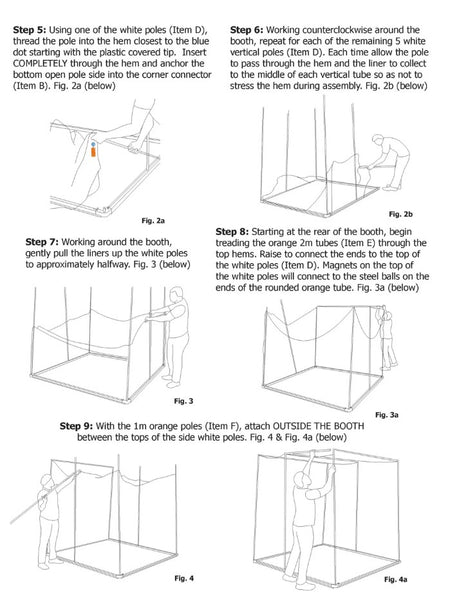 **Step 5:** Using one of the white poles (Item D), thread the pole into the hem closest to the blue dot starting with the plastic covered tip. Insert COMPLETELY through the hem and anchor the bottom open pole side into the corner connector (Item B). Fig. 2a (below)

Fig. 2a

**Step 6:** Working counterclockwise around the booth, repeat for each of the remaining 5 white vertical poles (Item D). Each time allow the pole to pass through the hem and the liner to collect to the middle of each vertical tube so as not to stress the hem during assembly. Fig. 2b (below)

Fig. 2b

**Step 7:** Working around the booth, gently pull the liners up the white poles to approximately halfway. Fig. 3 (below)

Fig. 3

**Step 8:** Starting at the rear of the booth, begin treading the orange 2m tubes (Item E) through the top hems. Raise to connect the ends to the top of the white poles (Item D). Magnets on the top of the white poles will connect to the steel balls on the ends of the rounded orange tube. Fig. 3a (below)

Fig. 3a

**Step 9:** With the 1m orange poles (Item F), attach OUTSIDE THE BOOTH between the tops of the side white poles. Fig. 4 & Fig. 4a (below)

Fig. 4

Fig. 4a