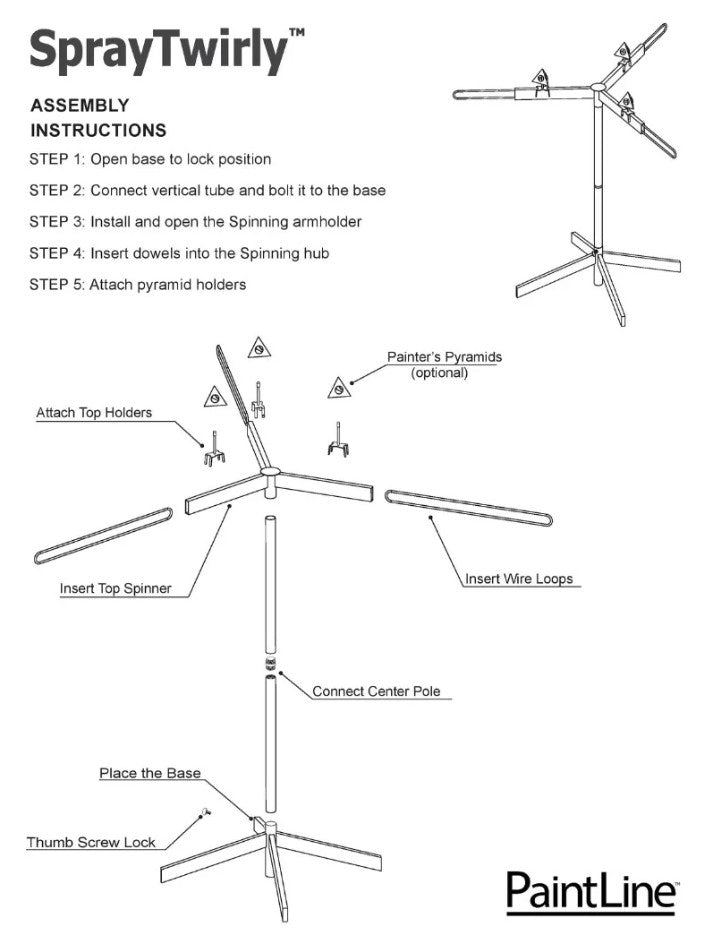 SprayTwirly™

ASSEMBLY INSTRUCTIONS

STEP 1: Open base to lock position

STEP 2: Connect vertical tube and bolt it to the base

STEP 3: Install and open the Spinning armholder

STEP 4: Insert dowels into the Spinning hub

STEP 5: Attach pyramid holders

Painter's Pyramids (optional)

Attach Top Holders

Insert Top Spinner

Insert Wire Loops

Connect Center Pole

Place the Base

Thumb Screw Lock

PaintLine™