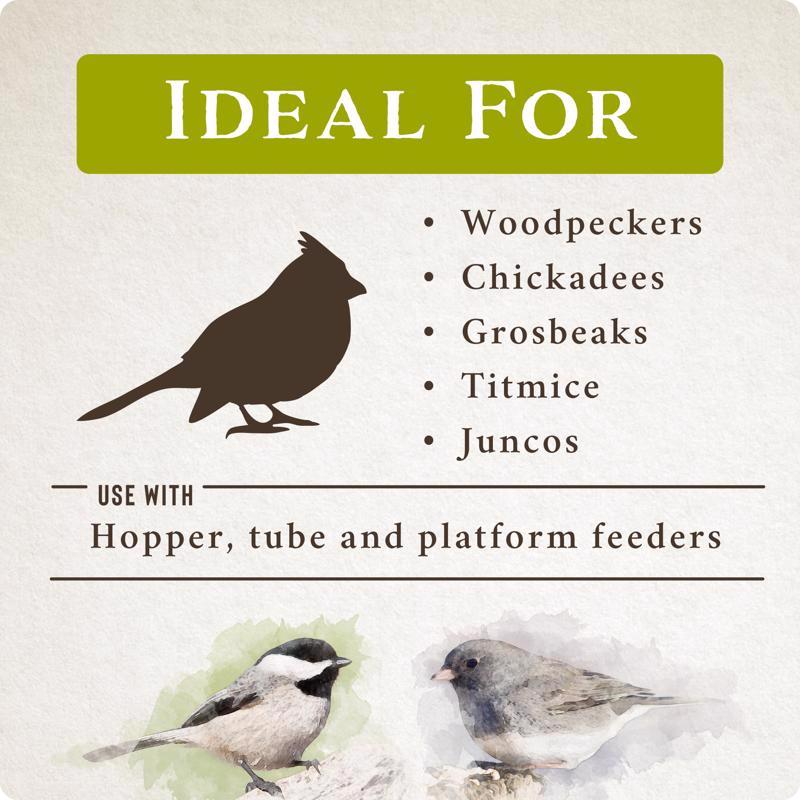 IDEAL FOR

• Woodpeckers
• Chickadees
• Grosbeaks
• Titmice
• Juncos

USE WITH
Hopper, tube and platform feeders