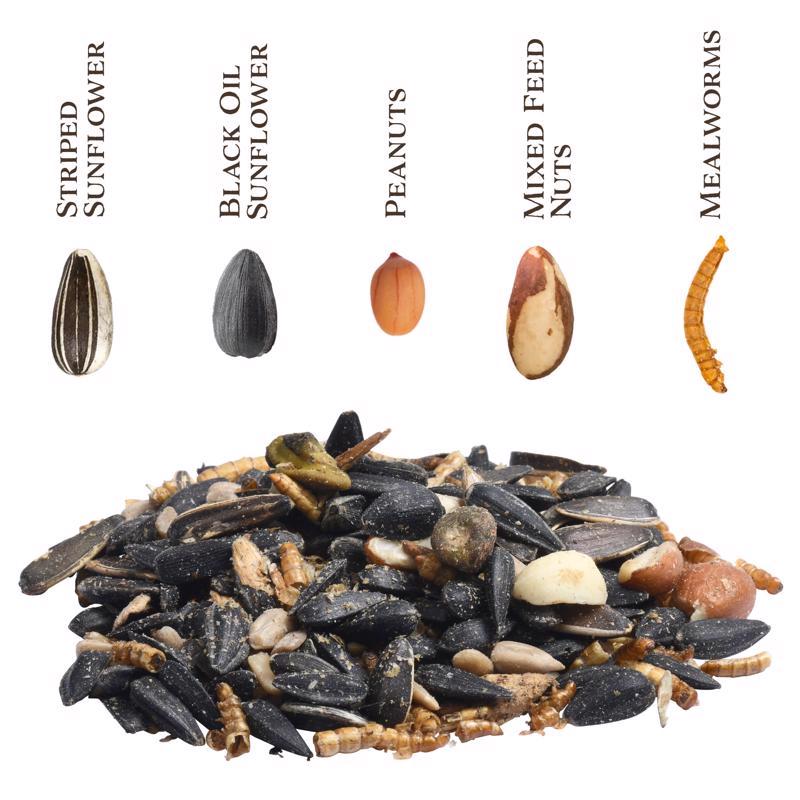 STRIPED SUNFLOWER

BLACK OIL SUNFLOWER

PEANUTS

MIXED FEED NUTS

MEALWORMS