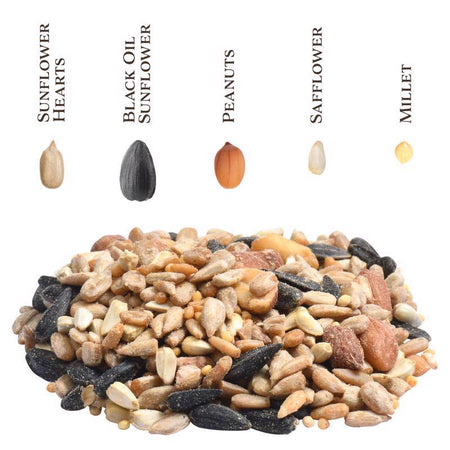 SUNFLOWER HEARTS

BLACK OIL SUNFLOWER

PEANUTS

SAFFLOWER

MILLET