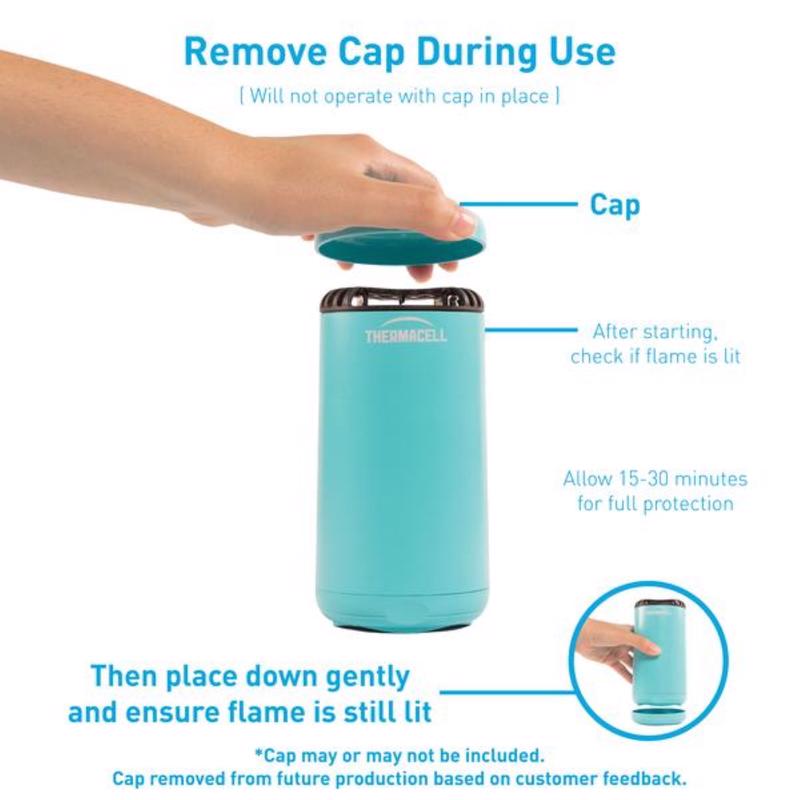 Remove Cap During Use

[ Will not operate with cap in place ]

Cap

THERMACELL

After starting, check if flame is lit

Allow 15-30 minutes for full protection

Then place down gently and ensure flame is still lit

*Cap may or may not be included.
Cap removed from future production based on customer feedback.