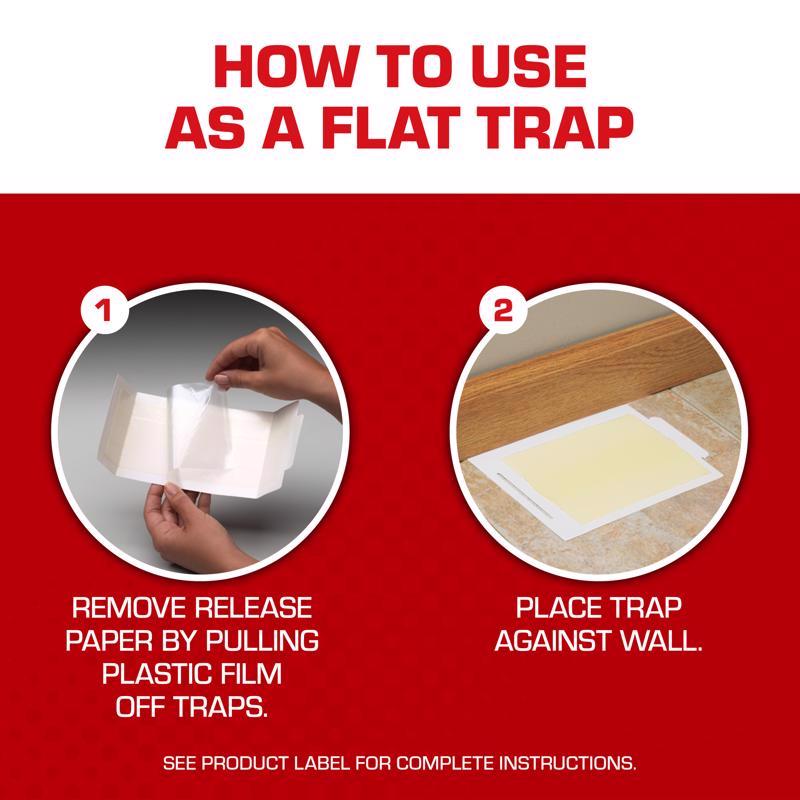 HOW TO USE AS A FLAT TRAP

1

REMOVE RELEASE PAPER BY PULLING PLASTIC FILM OFF TRAPS.

2

PLACE TRAP AGAINST WALL.

SEE PRODUCT LABEL FOR COMPLETE INSTRUCTIONS.