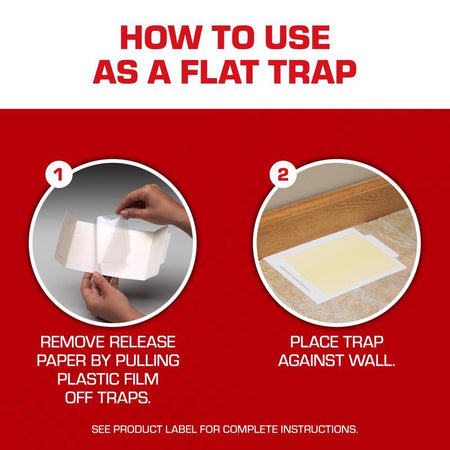 HOW TO USE
AS A FLAT TRAP

1

REMOVE RELEASE PAPER BY PULLING PLASTIC FILM OFF TRAPS.

2

PLACE TRAP AGAINST WALL.

SEE PRODUCT LABEL FOR COMPLETE INSTRUCTIONS.