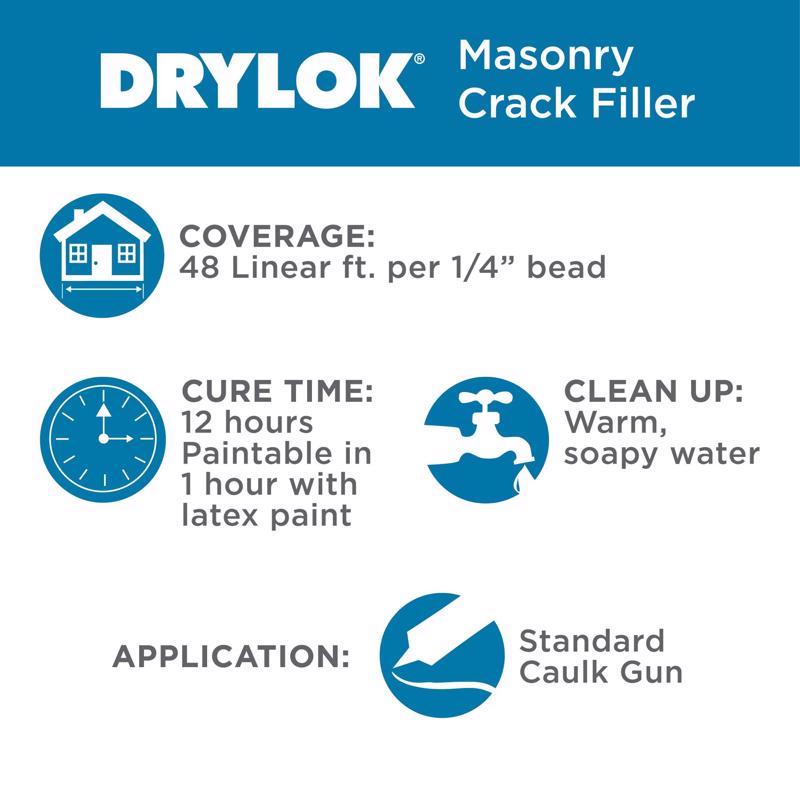 DRYLOK® Masonry Crack Filler

COVERAGE:
48 Linear ft. per 1/4” bead

CURE TIME:
12 hours
Paintable in 1 hour with latex paint

CLEAN UP:
Warm, soapy water

APPLICATION:

Standard Caulk Gun