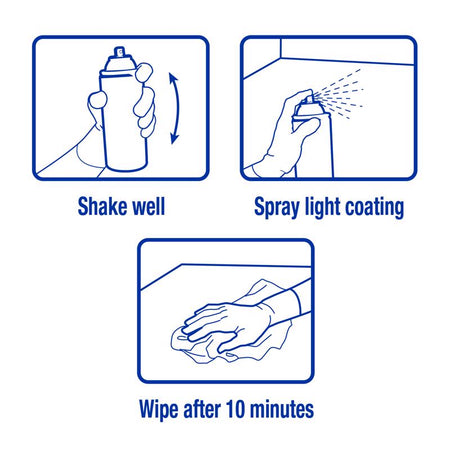 Shake well

Spray light coating

Wipe after 10 minutes